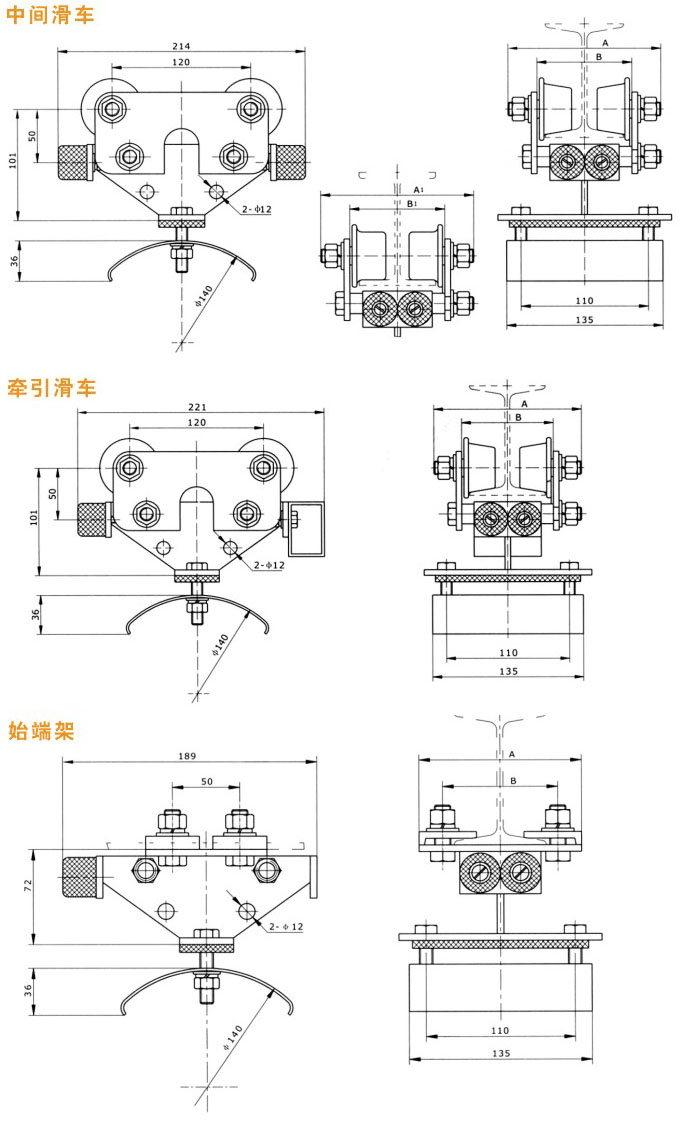 中间滑车

214
120
50
101
2-ϕ12
36
ϕ140

A1
B1

A
B
110
135

牵引滑车

221
120
50
101
2-ϕ12
36
ϕ140

A
B
110
135

始端架

189
50
72
2-ϕ12
36
ϕ140

A
B
110
135